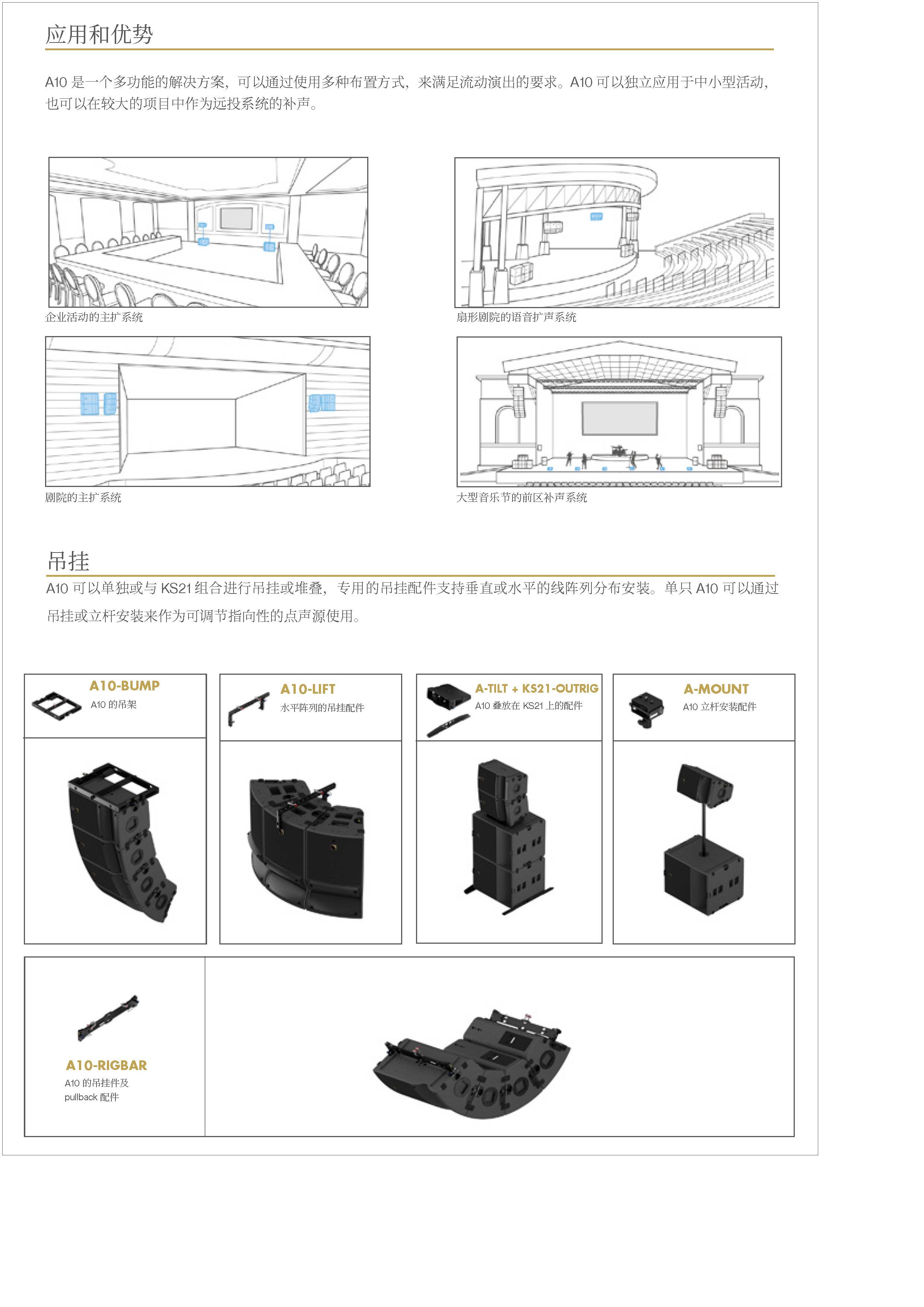 应用和优势

A10 是一个多功能的解决方案，可以通过使用多种布置方式，来满足流动演出的要求。A10 可以独立应用于中小型活动，也可以在较大的项目中作为远投系统的补声。

企业活动的主扩系统

扇形剧院的语音扩声系统

剧院的主扩系统

大型音乐节的前区补声系统

吊挂

A10 可以单独或与 KS21 组合进行吊挂或堆叠，专用的吊挂配件支持垂直或水平的线阵列分布安装。单只 A10 可以通过吊挂或立杆安装来作为可调节指向性的点声源使用。

A10-BUMP
A10 的吊架

A10-LIFT
水平阵列的吊挂配件

A-TILT + KS21-OUTRIG
A10 叠放在 KS21 上的配件

A-MOUNT
A10 立杆安装配件

A10-RIGBAR
A10 的吊挂件及 pullback 配件